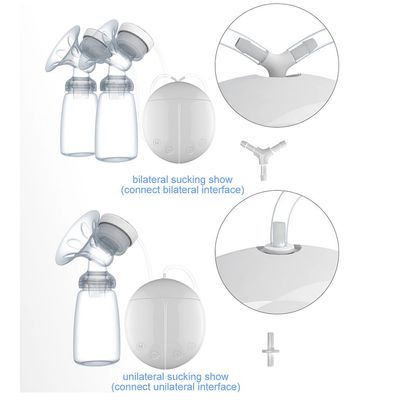 bilateral sucking show
(connect bilateral interface)

unilateral sucking show
(connect unilateral interface)