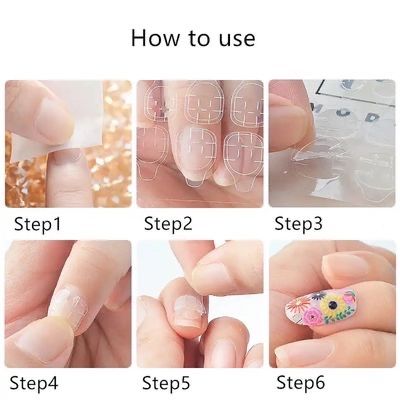 How to use

Step1

Step2

Step3

Step4

Step5

Step6