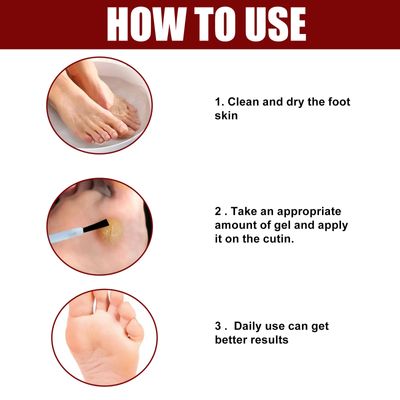 HOW TO USE

1. Clean and dry the foot skin

2 . Take an appropriate amount of gel and apply it on the cutin.

3 .  Daily use can get better results