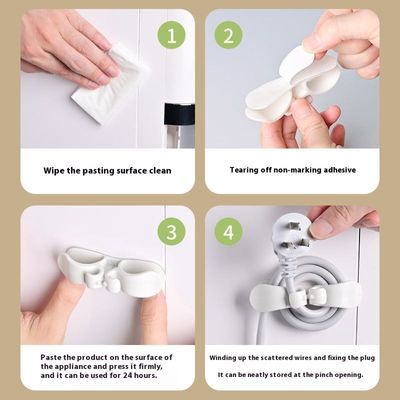 1

Wipe the pasting surface clean

2

Tearing off non-marking adhesive

3

Paste the product on the surface of the appliance and press it firmly, and it can be used for 24 hours.

4

Winding up the scattered wires and fixing the plug

It can be neatly stored at the pinch opening.