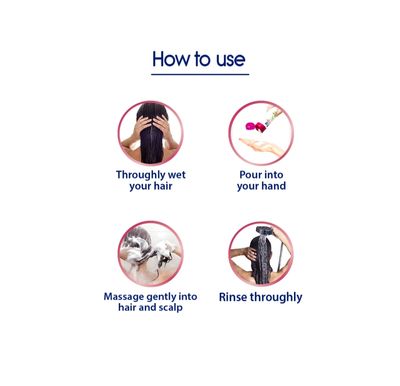 How to use

Throughly wet your hair

Pour into your hand

Massage gently into hair and scalp

Rinse throughly