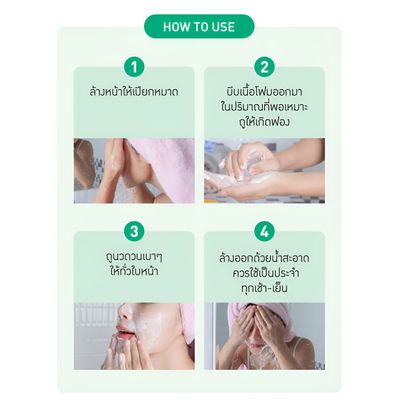 HOW TO USE

1

ล้างหน้าให้เปียกหมาด

2

บีบเนื้อโฟมออกมา ในปริมาณที่พอเหมาะ ถูให้เกิดฟอง

3

ถูนวดวนเบาๆ ให้ทั่วใบหน้า

4

ล้างออกด้วยน้ำสะอาด ควรใช้เป็นประจำ ทุกเช้า-เย็น