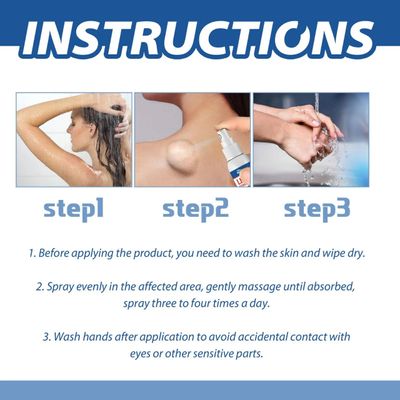 INSTRUCTIONS

step1

step2

step3

1. Before applying the product, you need to wash the skin and wipe dry.

2. Spray evenly in the affected area, gently massage until absorbed, spray three to four times a day.

3. Wash hands after application to avoid accidental contact with eyes or other sensitive parts.