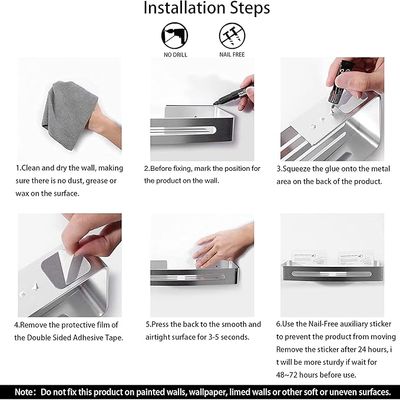 Installation Steps

NO DRILL

NAIL FREE

1.Clean and dry the wall, making sure there is no dust, grease or wax on the surface.

2.Before fixing, mark the position for the product on the wall.

3.Squeeze the glue onto the metal area on the back of the product.

4.Remove the protective film of the Double Sided Adhesive Tape.

5.Press the back to the smooth and airtight surface for 3-5 seconds.

6.Use the Nail-Free auxiliary sticker to prevent the product from moving Remove the sticker after 24 hours, i t will be more sturdy if wait for 48~72 hours before use.

Note: Do not fix this product on painted walls, wallpaper, limed walls or other soft or uneven surfaces.