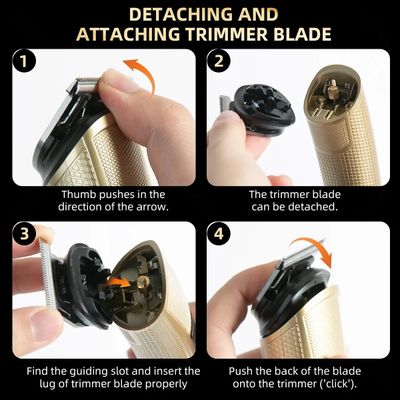 DETACHING AND ATTACHING TRIMMER BLADE

1

Thumb pushes in the direction of the arrow.

2

The trimmer blade can be detached.

3

Find the guiding slot and insert the lug of trimmer blade properly

4

Push the back of the blade onto the trimmer ('click').