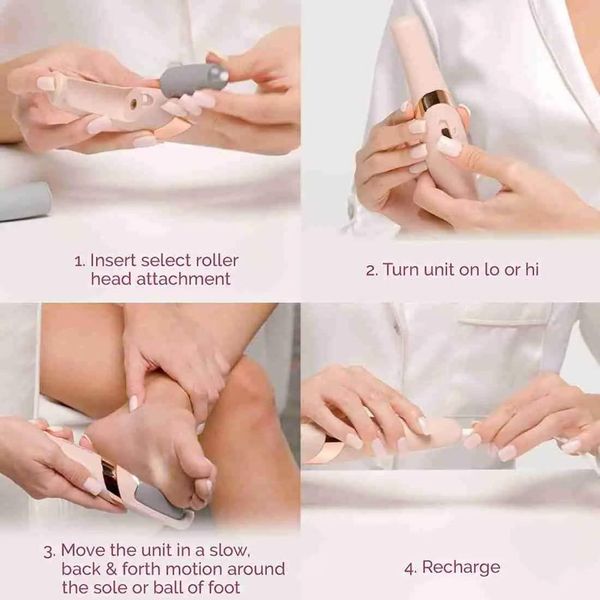 1. Insert select roller head attachment

2. Turn unit on lo or hi

3. Move the unit in a slow, back & forth motion around the sole or ball of foot

4. Recharge