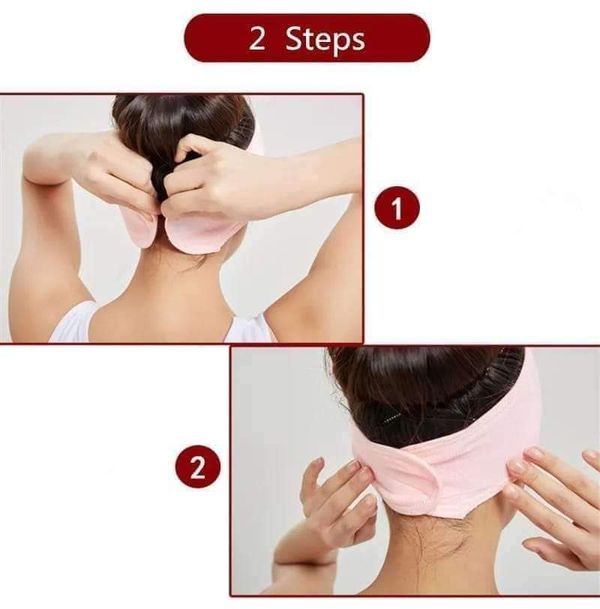 2 Steps

1

2