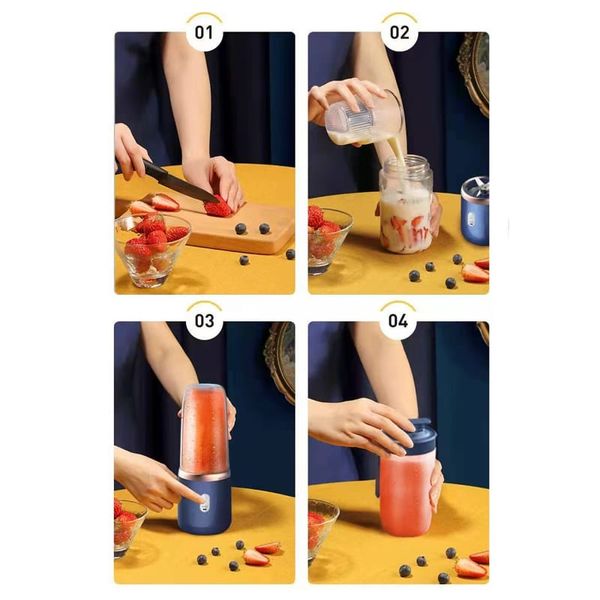 01

02

03

04