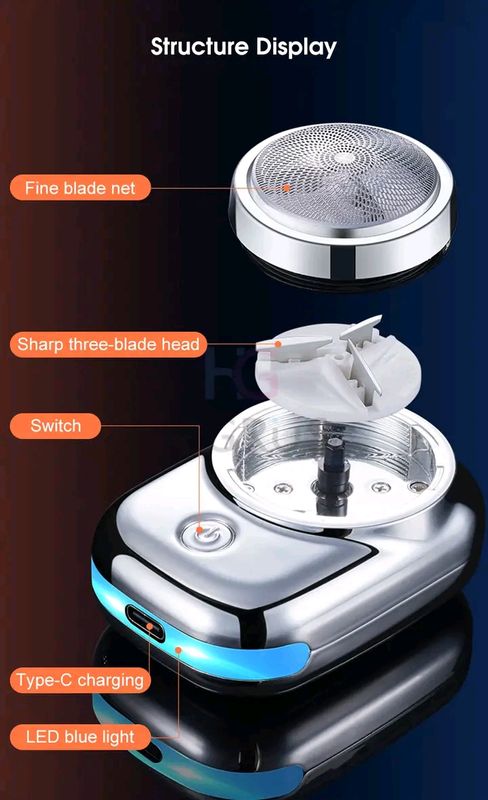 Structure Display

Fine blade net

Sharp three-blade head

Switch

Type-C charging

LED blue light