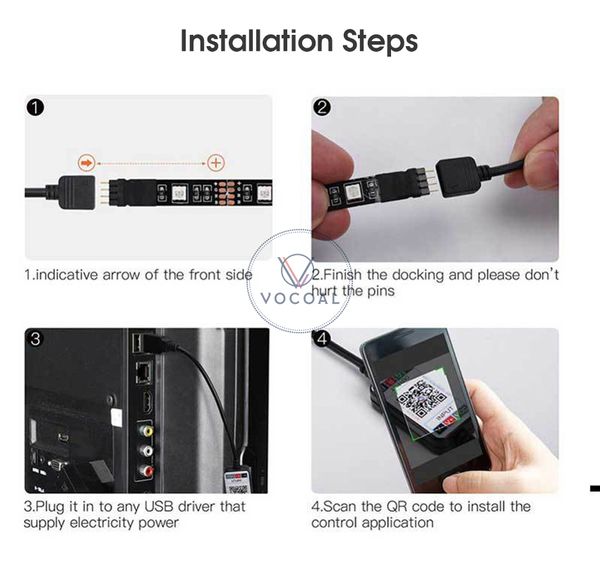 Installation Steps

1

1.indicative arrow of the front side

2

2.Finish the docking and please don't hurt the pins

VOCOAL

3

3.Plug it in to any USB driver that supply electricity power

4

INPUT

4.Scan the QR code to install the control application