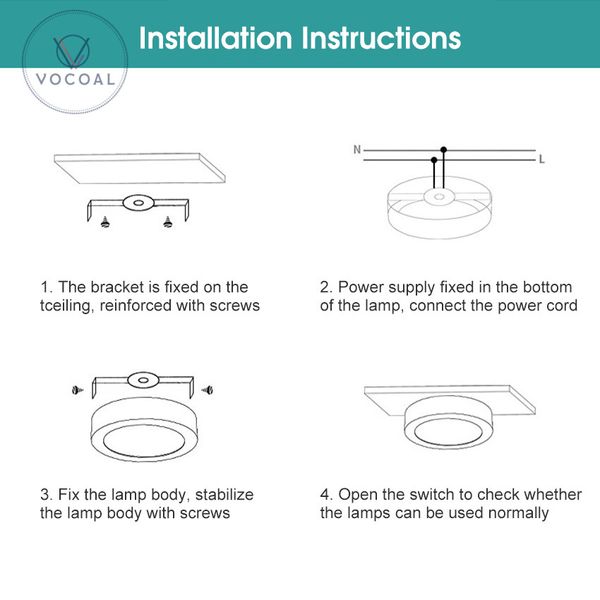 VOCOAL

Installation Instructions

N

L

1. The bracket is fixed on the tceiling, reinforced with screws

2. Power supply fixed in the bottom of the lamp, connect the power cord

3. Fix the lamp body, stabilize the lamp body with screws

4. Open the switch to check whether the lamps can be used normally