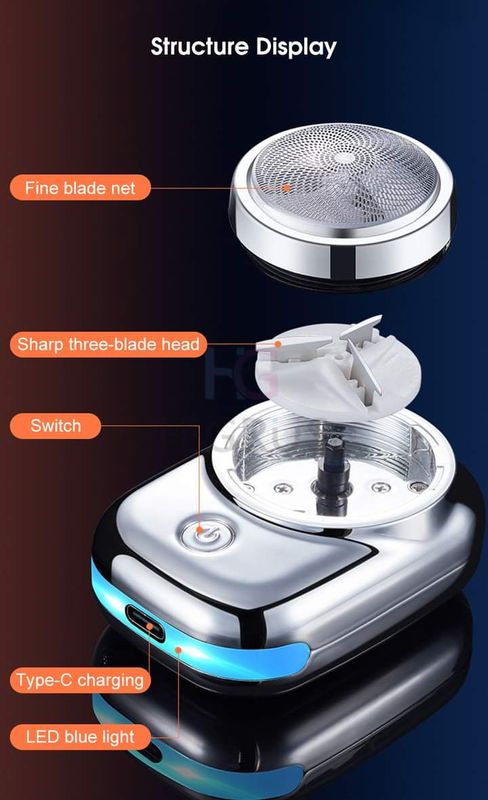 Structure Display

Fine blade net

Sharp three-blade head

Switch

Type-C charging

LED blue light