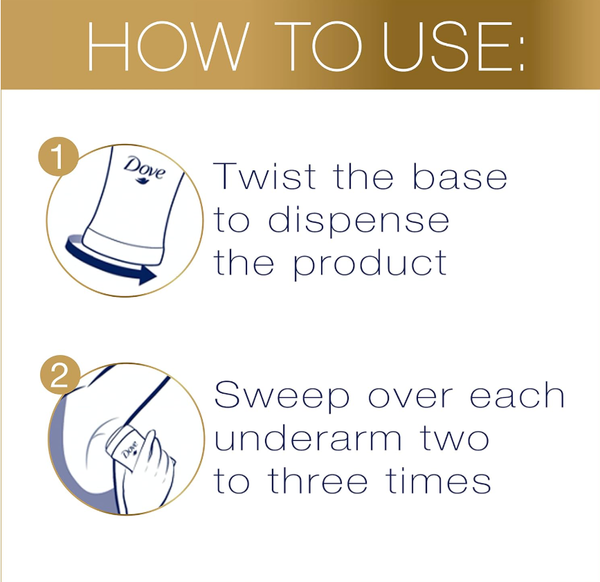 HOW TO USE:

1

Dove

Twist the base to dispense the product

2

Dove

Sweep over each underarm two to three times